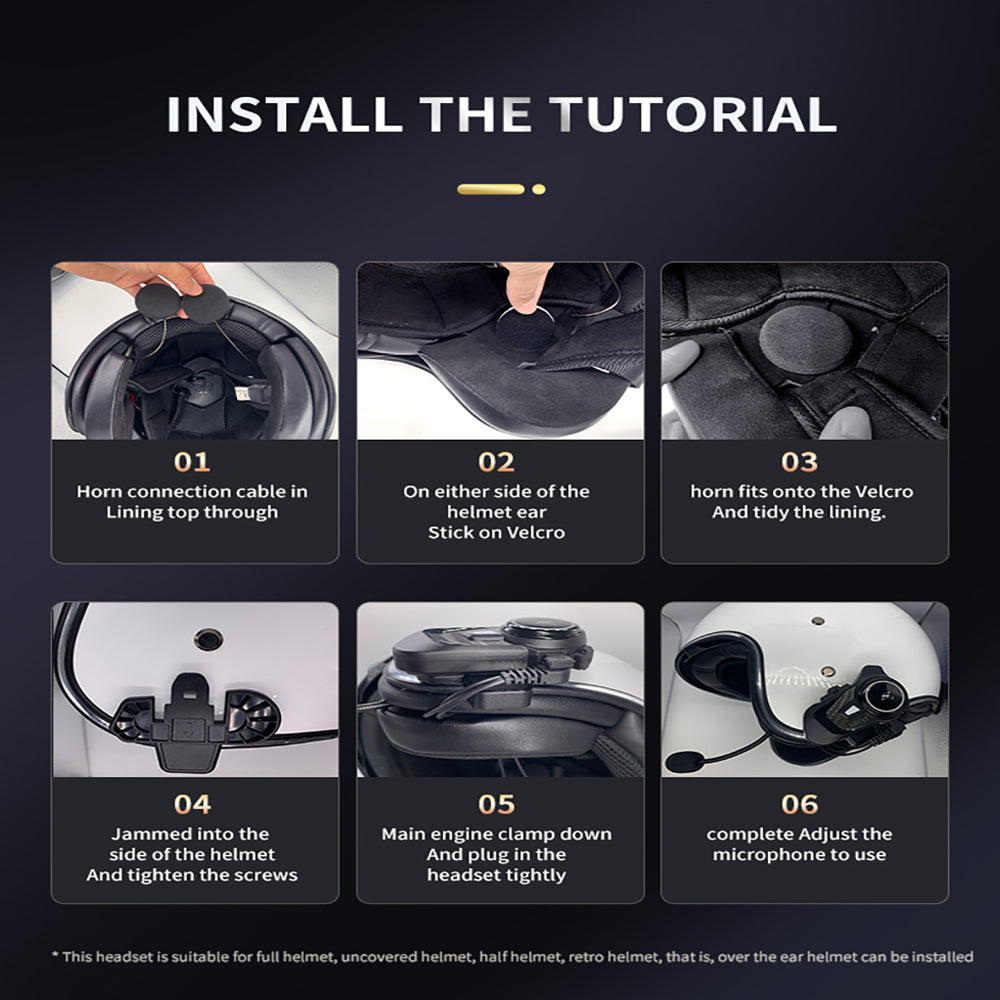 INSTALL THE TUTORIAL

01
Horn connection cable in Lining top through

02
On either side of the helmet ear Stick on Velcro

03
horn fits onto the Velcro And tidy the lining.

04
Jammed into the side of the helmet And tighten the screws

05
Main engine clamp down And plug in the headset tightly

06
complete Adjust the microphone to use

* This headset is suitable for full helmet, uncovered helmet, half helmet, retro helmet, that is, over the ear helmet can be installed